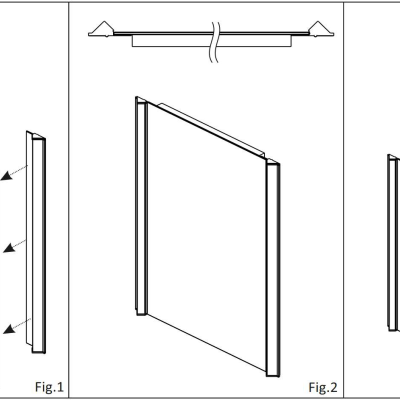 Fig.1

Fig.2